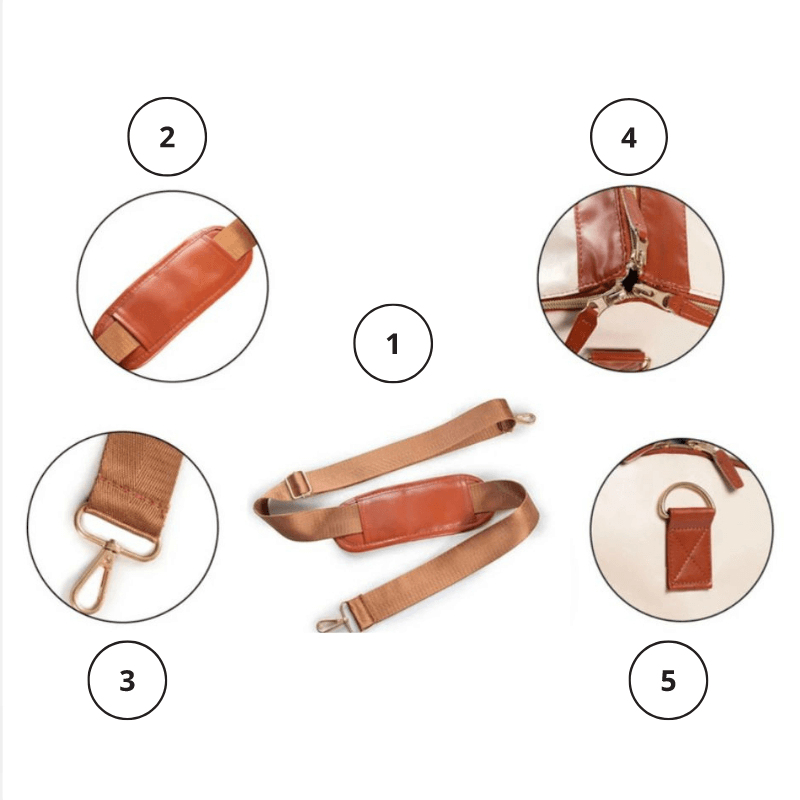 2

4

1

3

5